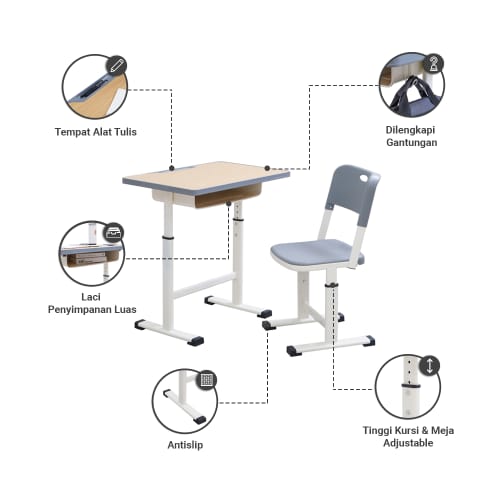 Tempat Alat Tulis

Dilengkapi Gantungan

Laci Penyimpanan Luas

Antislip

Tinggi Kursi & Meja Adjustable